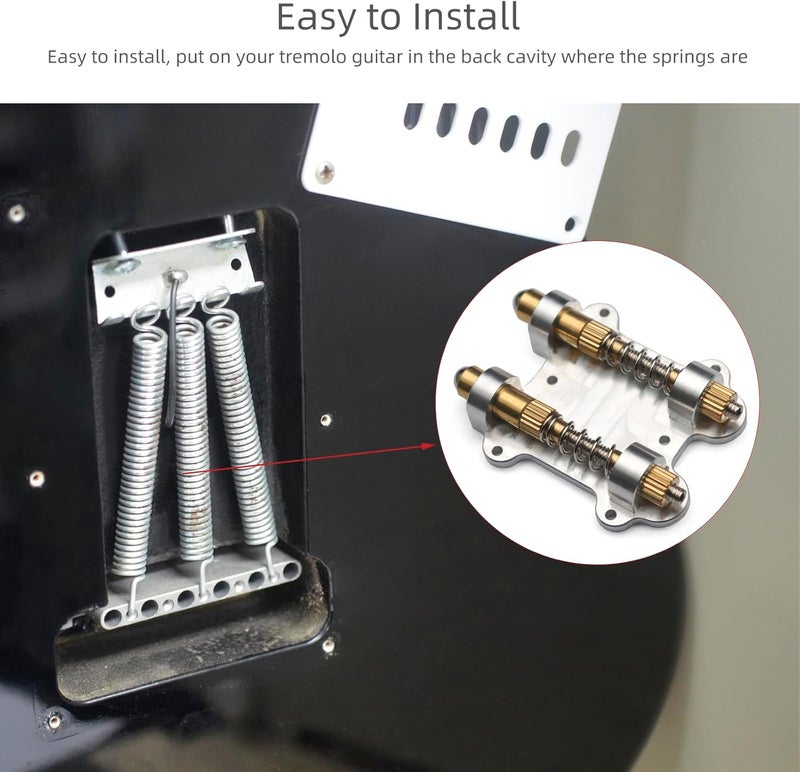 Easy to Install

Easy to install, put on your tremolo guitar in the back cavity where the springs are